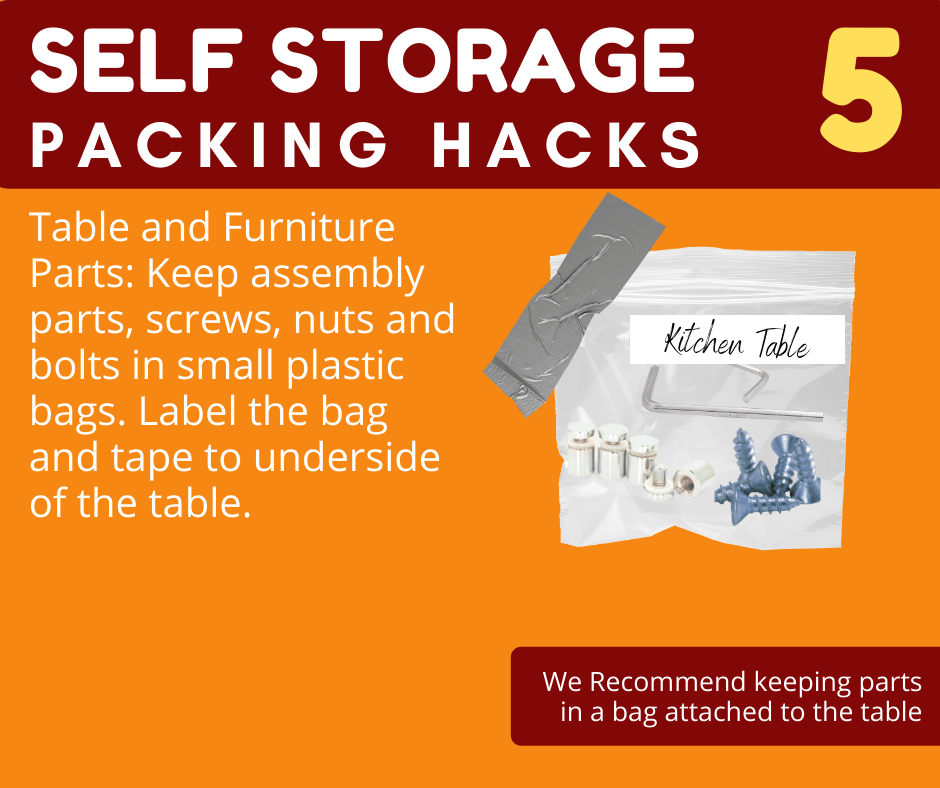 SELF STORAGE
PACKING HACKS

5

Table and Furniture Parts: Keep assembly parts, screws, nuts and bolts in small plastic bags. Label the bag and tape to underside of the table.

Kitchen Table

We Recommend keeping parts in a bag attached to the table